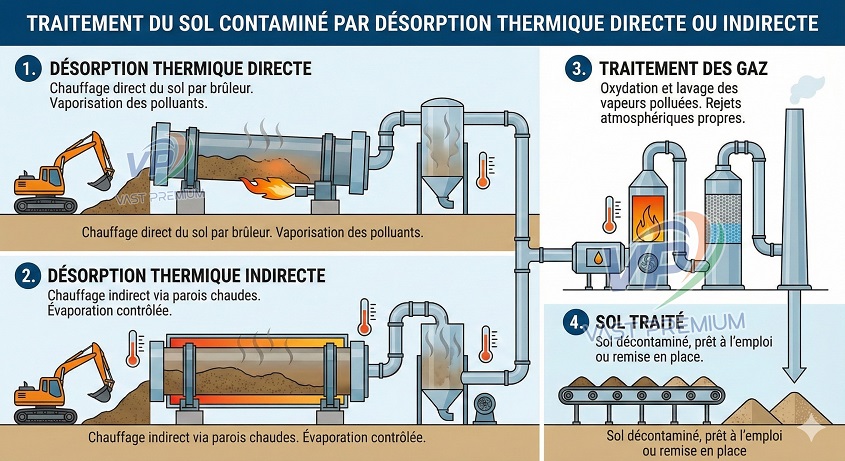 TRAITEMENT DU SOL CONTAMINÉ PAR DÉSORPTION THERMIQUE DIRECTE OU INDIRECTE

1. DÉSORPTION THERMIQUE DIRECTE
Chauffage direct du sol par brûleur. Vaporisation des polluants.

VP VAST PREMIUM

Chauffage direct du sol par brûleur. Vaporisation des polluants.

2. DÉSORPTION THERMIQUE INDIRECTE
Chauffage indirect via parois chaudes. Évaporation contrôlée.

Chauffage indirect via parois chaudes. Évaporation contrôlée.

3. TRAITEMENT DES GAZ
Oxydation et lavage des vapeurs polluées. Rejets atmosphériques propres.

VP VAST PREMIUM

4. SOL TRAITÉ
Sol décontaminé, prêt à l'emploi ou remise en place.

Sol décontaminé, prêt à l'emploi ou remise en place